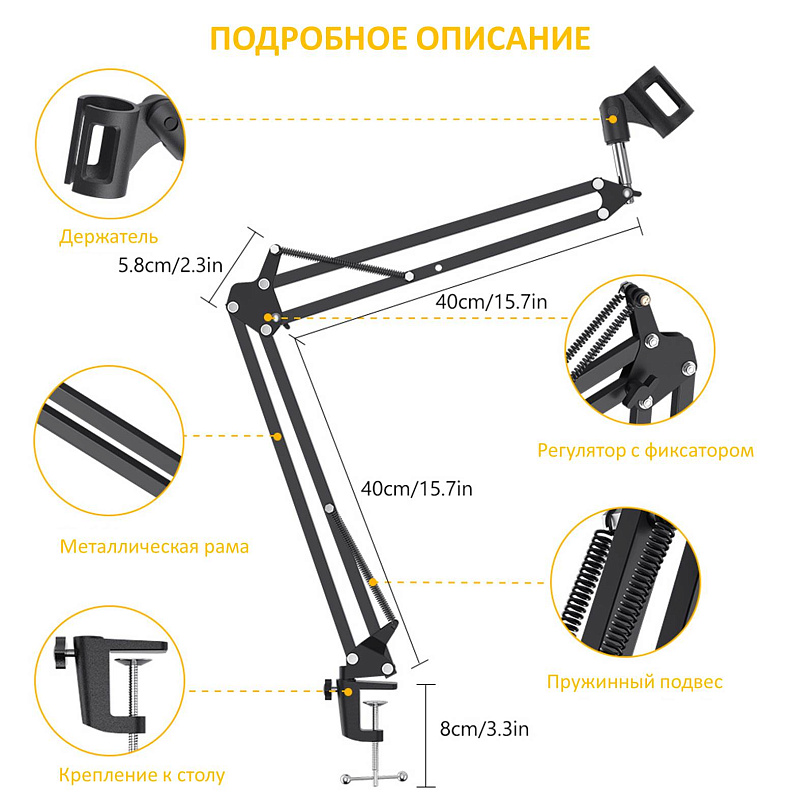 ПОДРОБНОЕ ОПИСАНИЕ

Держатель

5.8cm/2.3in

40cm/15.7in

Регулятор с фиксатором

Металлическая рама

40cm/15.7in

Пружинный подвес

8cm/3.3in

Крепление к столу