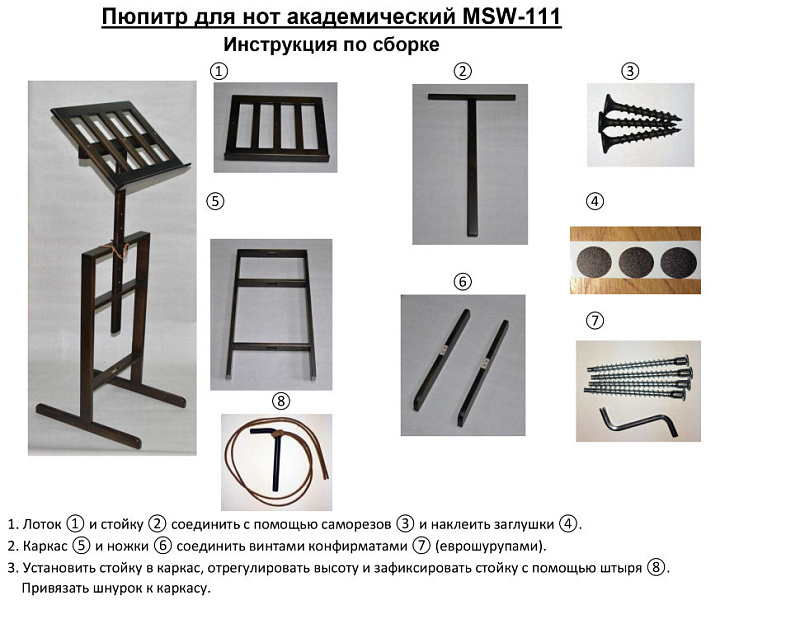 Пюпитр для нот академический MSW-111

Инструкция по сборке

①

②

③

⑤

④

⑥

⑦

⑧

1. Лоток ① и стойку ② соединить с помощью саморезов ③ и наклеить заглушки ④.
2. Каркас ⑤ и ножки ⑥ соединить винтами конфирматами ⑦ (еврошурупами).
3. Установить стойку в каркас, отрегулировать высоту и зафиксировать стойку с помощью штыря ⑧. Привязать шнурок к каркасу.